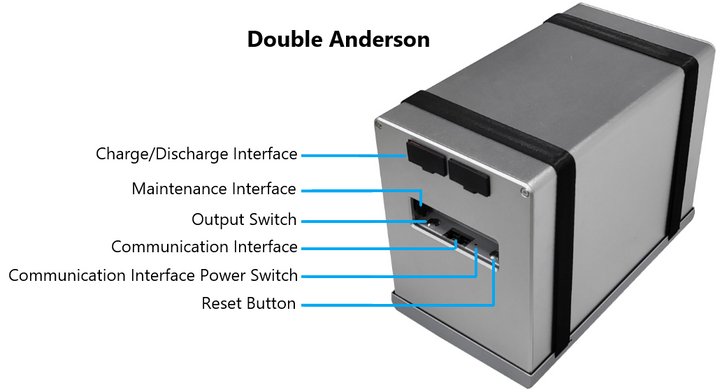 Double Anderson

Charge/Discharge Interface

Maintenance Interface

Output Switch

Communication Interface

Communication Interface Power Switch

Reset Button